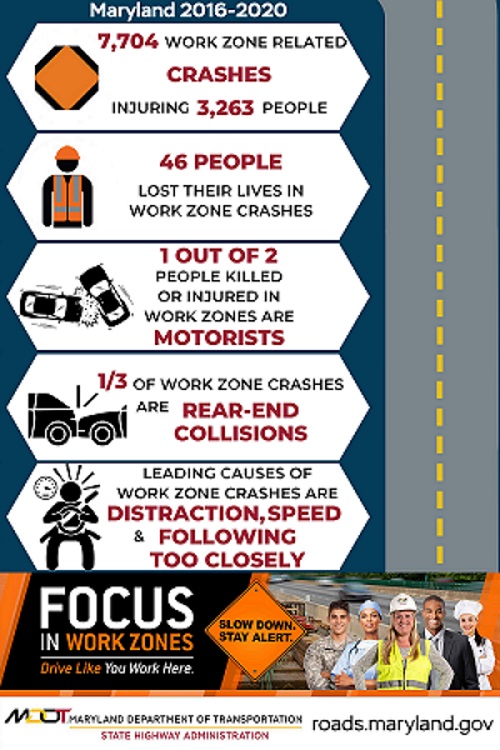 Maryland 2016-2020

7,704 WORK ZONE RELATED CRASHES INJURING 3,263 PEOPLE

46 PEOPLE LOST THEIR LIVES IN WORK ZONE CRASHES

1 OUT OF 2 PEOPLE KILLED OR INJURED IN WORK ZONES ARE MOTORISTS

1/3 OF WORK ZONE CRASHES ARE REAR-END COLLISIONS

LEADING CAUSES OF WORK ZONE CRASHES ARE DISTRACTION, SPEED & FOLLOWING TOO CLOSELY

FOCUS IN WORK ZONES

Drive Like You Work Here.

SLOW DOWN. STAY ALERT.

MDOT MARYLAND DEPARTMENT OF TRANSPORTATION STATE HIGHWAY ADMINISTRATION

roads.maryland.gov